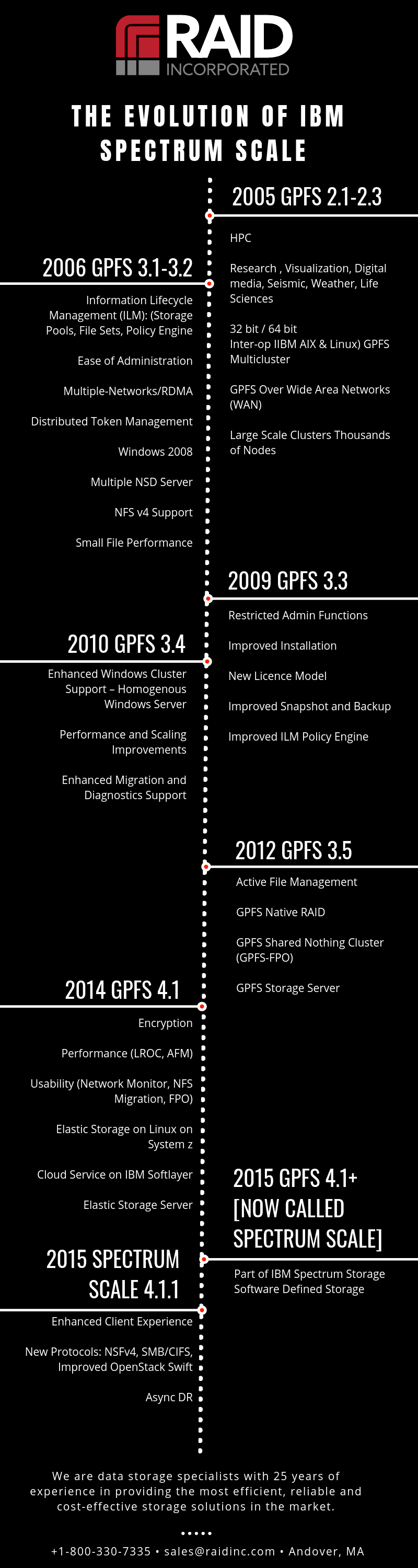 RAID
INCORPORATED

THE EVOLUTION OF IBM SPECTRUM SCALE

2005 GPFS 2.1-2.3

HPC

Research , Visualization, Digital media, Seismic, Weather, Life Sciences

32 bit / 64 bit
Inter-op IIBM AIX & Linux) GPFS Multicluster

GPFS Over Wide Area Networks (WAN)

Large Scale Clusters Thousands of Nodes

2006 GPFS 3.1-3.2

Information Lifecycle Management (ILM): (Storage Pools, File Sets, Policy Engine

Ease of Administration

Multiple-Networks/RDMA

Distributed Token Management

Windows 2008

Multiple NSD Server

NFS v4 Support

Small File Performance

2009 GPFS 3.3

Restricted Admin Functions

Improved Installation

New Licence Model

Improved Snapshot and Backup

Improved ILM Policy Engine

2010 GPFS 3.4

Enhanced Windows Cluster Support – Homogenous Windows Server

Performance and Scaling Improvements

Enhanced Migration and Diagnostics Support

2012 GPFS 3.5

Active File Management

GPFS Native RAID

GPFS Shared Nothing Cluster (GPFS-FPO)

GPFS Storage Server

2014 GPFS 4.1

Encryption

Performance (LROC, AFM)

Usability (Network Monitor, NFS Migration, FPO)

Elastic Storage on Linux on System z

Cloud Service on IBM Softlayer

Elastic Storage Server

2015 GPFS 4.1+ [NOW CALLED SPECTRUM SCALE]

Part of IBM Spectrum Storage Software Defined Storage

2015 SPECTRUM SCALE 4.1.1

Enhanced Client Experience

New Protocols: NSFv4, SMB/CIFS, Improved OpenStack Swift

Async DR

We are data storage specialists with 25 years of experience in providing the most efficient, reliable and cost-effective storage solutions in the market.

+1-800-330-7335 • sales@raidinc.com • Andover, MA